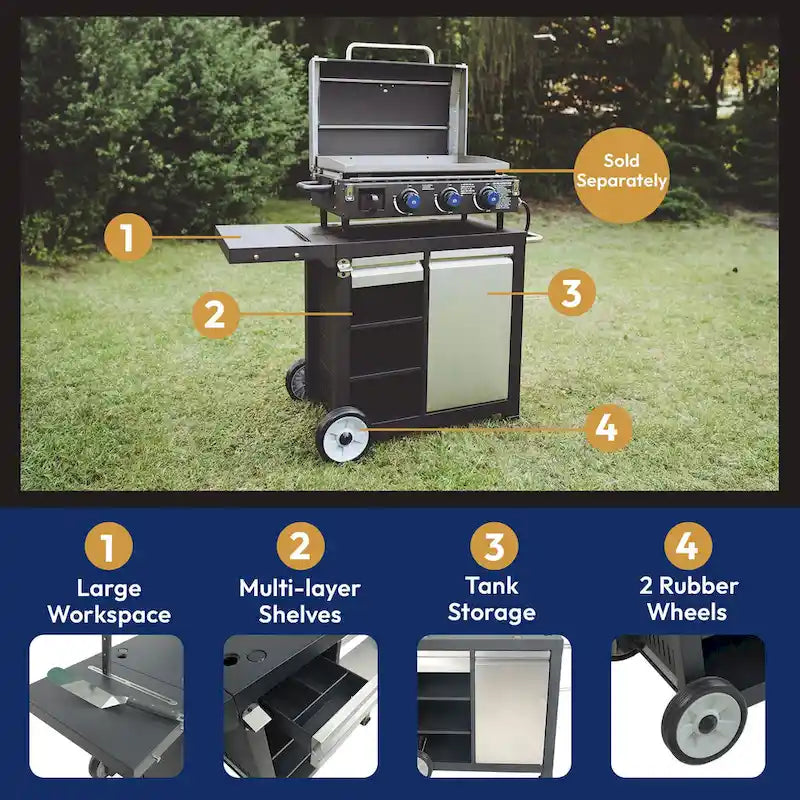 Sold Separately

1

2

3

4

1
Large Workspace

2
Multi-layer Shelves

3
Tank Storage

4
2 Rubber Wheels