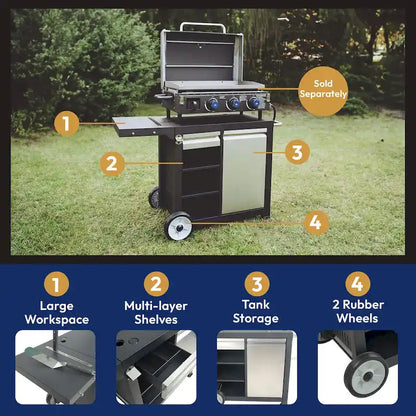 Sold Separately

1

2

3

4

1
Large Workspace

2
Multi-layer Shelves

3
Tank Storage

4
2 Rubber Wheels