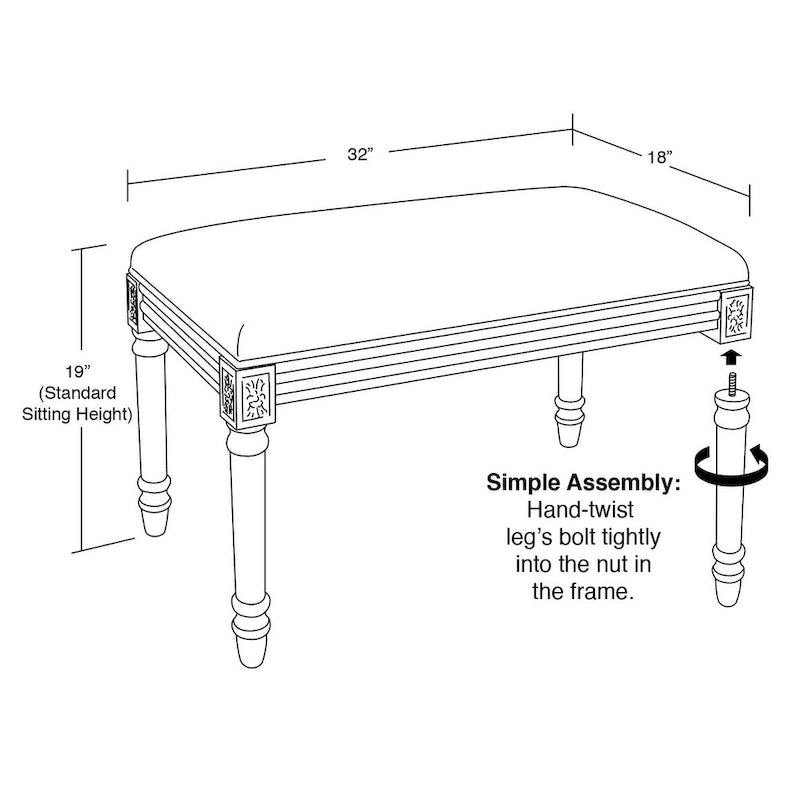 32”

18”

19”
(Standard
Sitting Height)

Simple Assembly:
Hand-twist
leg’s bolt tightly
into the nut in
the frame.