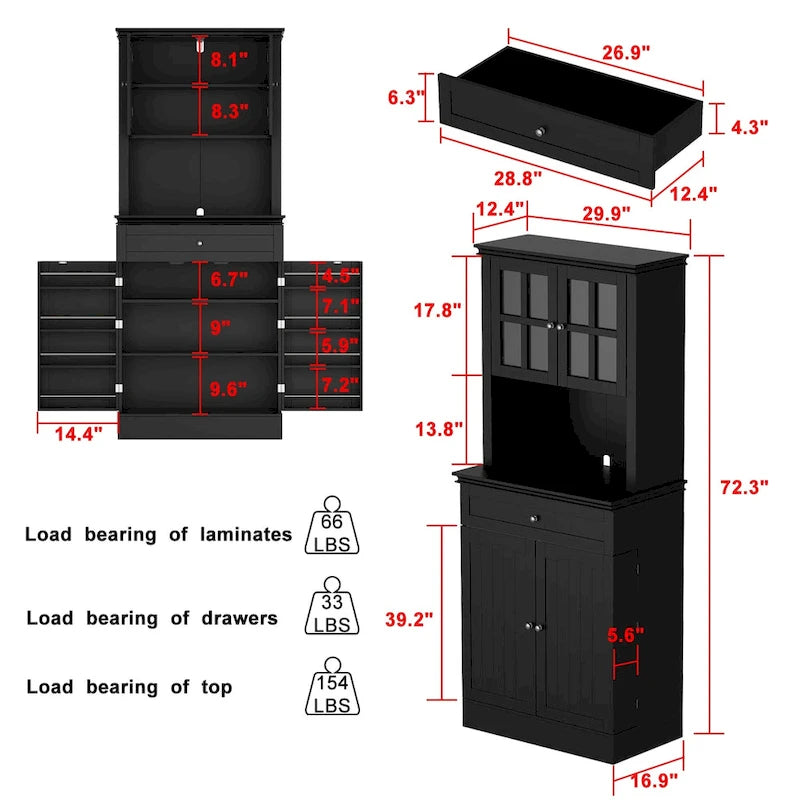 8.1"
8.3"
6.7"
9"
9.6"
4.5"
7.1"
5.9"
7.2"
14.4"

26.9"
6.3"
4.3"
28.8"
12.4"

12.4"
29.9"
17.8"
13.8"
72.3"
39.2"
5.6"
16.9"

Load bearing of laminates
66 LBS

Load bearing of drawers
33 LBS

Load bearing of top
154 LBS