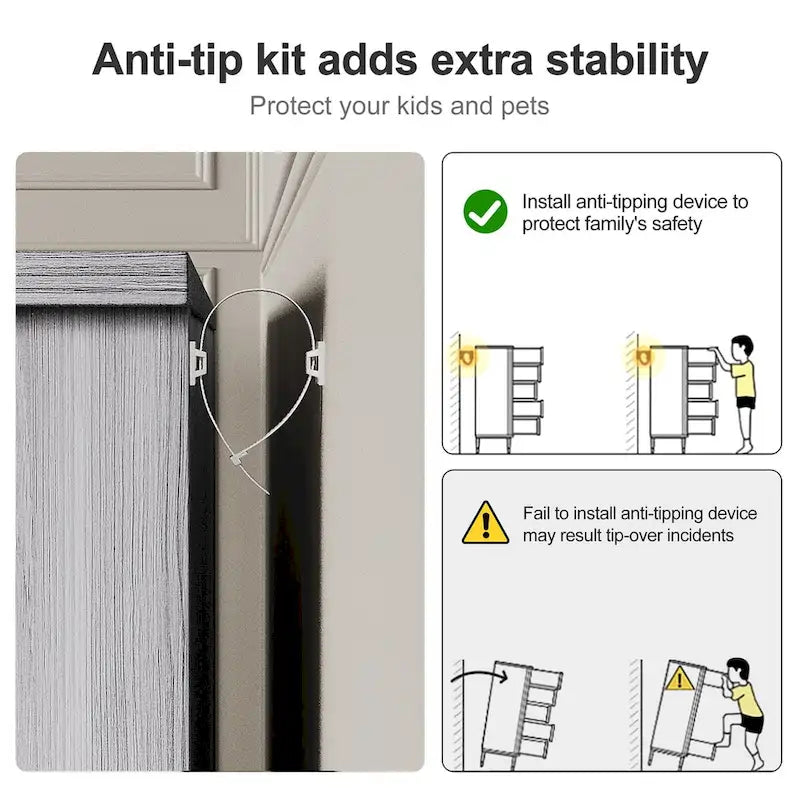 Anti-tip kit adds extra stability

Protect your kids and pets

Install anti-tipping device to protect family's safety

Fail to install anti-tipping device may result tip-over incidents