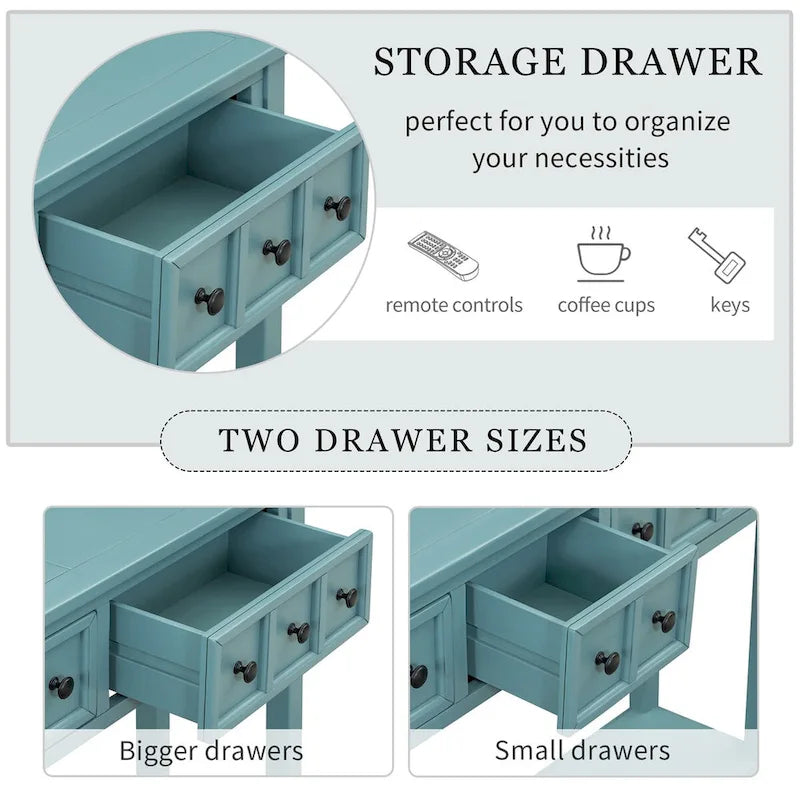 STORAGE DRAWER

perfect for you to organize your necessities

remote controls

coffee cups

keys

TWO DRAWER SIZES

Bigger drawers

Small drawers