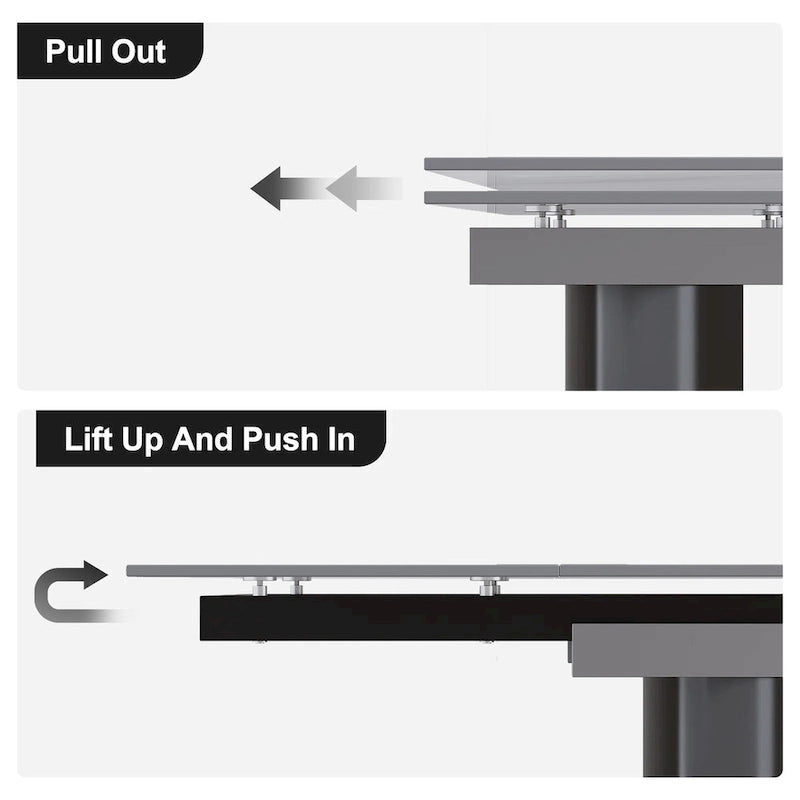 Pull Out

Lift Up And Push In